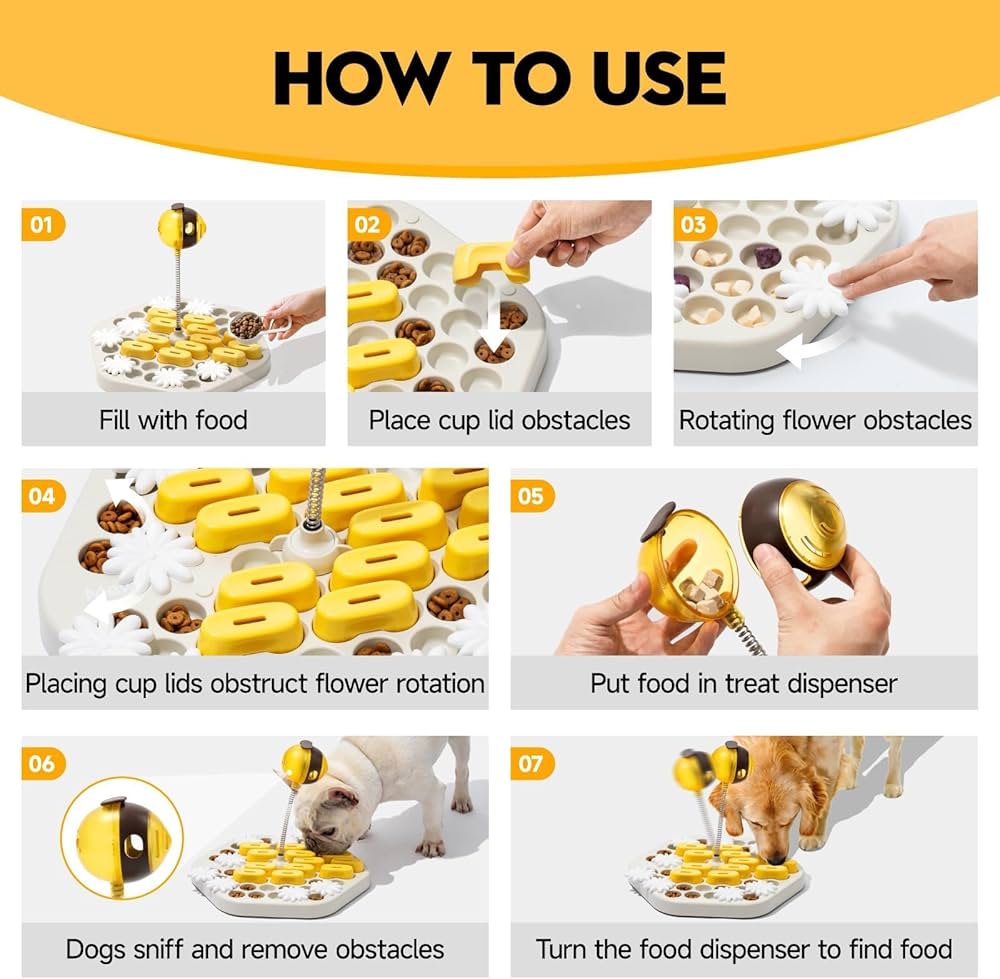 HOW TO USE

01
Fill with food

02
Place cup lid obstacles

03
Rotating flower obstacles

04
Placing cup lids obstruct flower rotation

05
Put food in treat dispenser

06
Dogs sniff and remove obstacles

07
Turn the food dispenser to find food