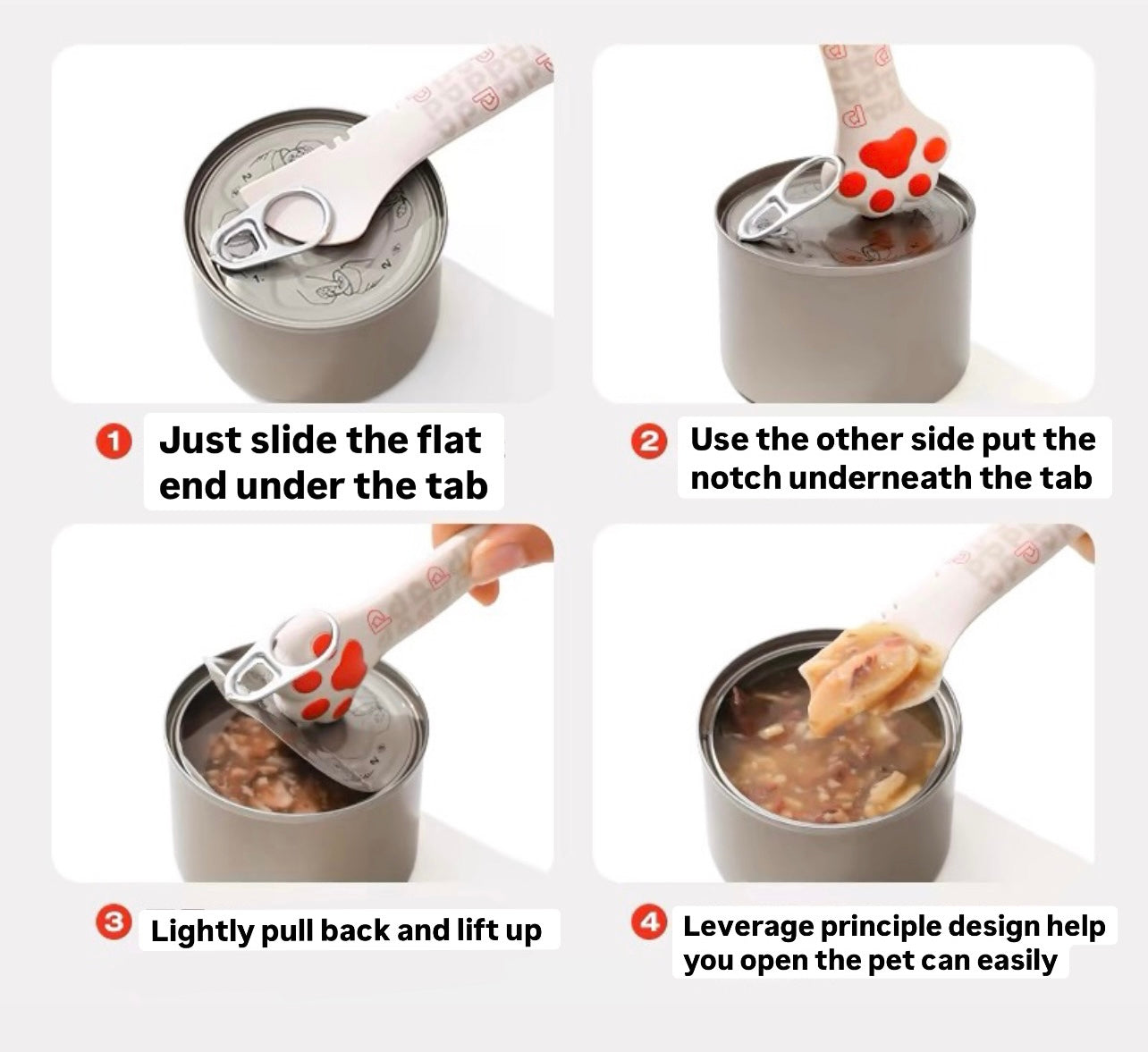 1 Just slide the flat end under the tab

2 Use the other side put the notch underneath the tab

3 Lightly pull back and lift up

4 Leverage principle design help you open the pet can easily