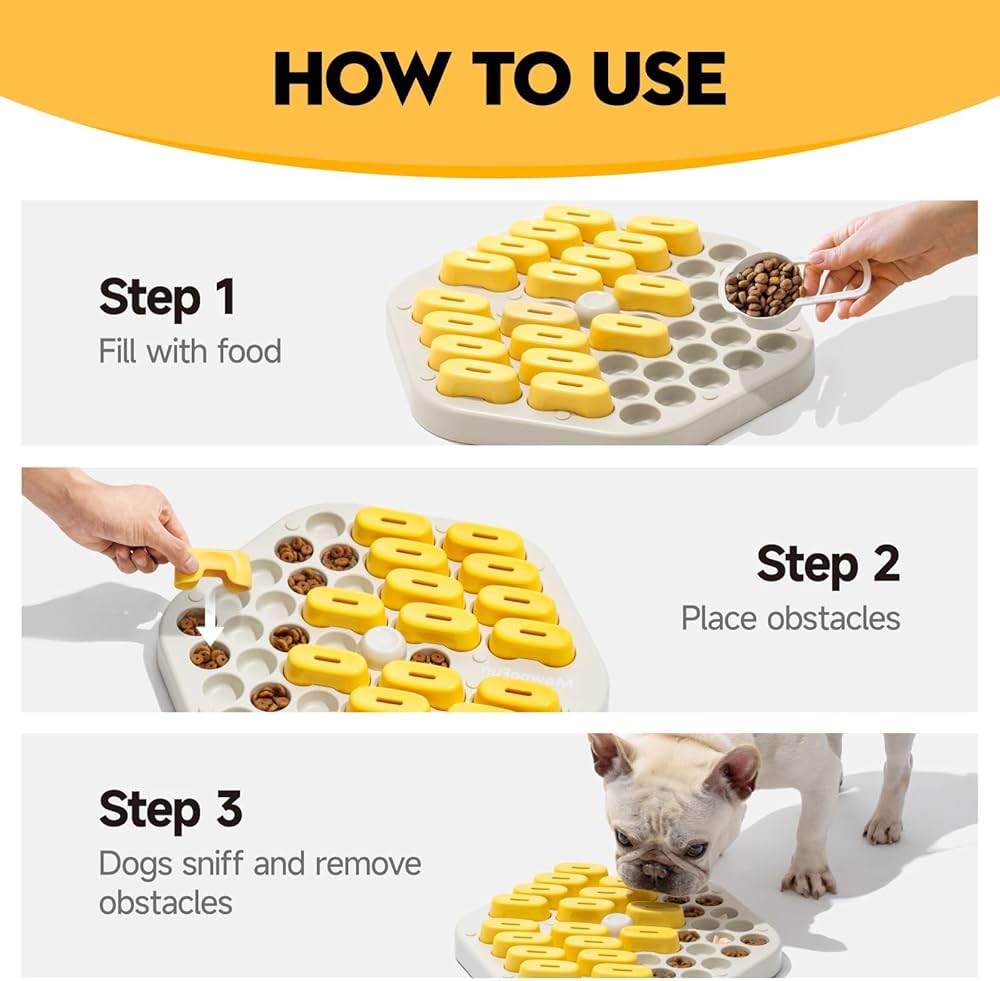 HOW TO USE

Step 1
Fill with food

Step 2
Place obstacles

Step 3
Dogs sniff and remove obstacles